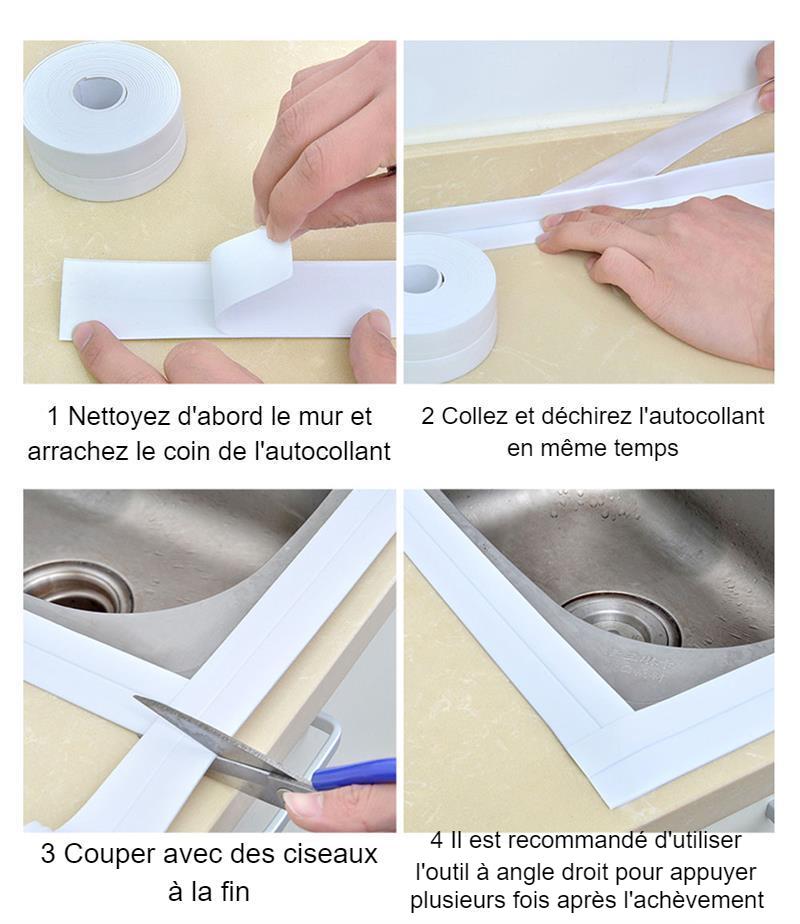 1 Nettoyez d'abord le mur et arrachez le coin de l'autocollant

2 Collez et déchirez l'autocollant en même temps

3 Couper avec des ciseaux à la fin

4 Il est recommandé d'utiliser l'outil à angle droit pour appuyer plusieurs fois après l'achèvement